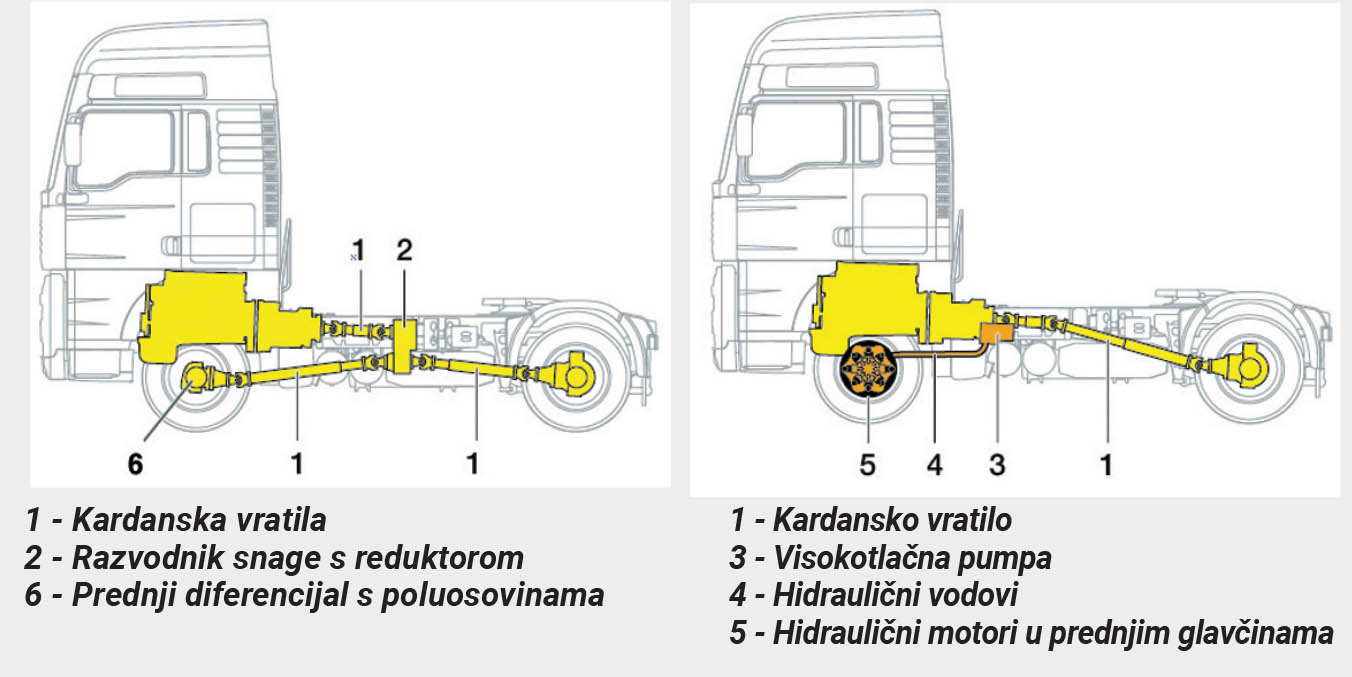 1 2

6 1 1

1 - Kardanska vratila
2 - Razvodnik snage s reduktorom
6 - Prednji diferencijal s poluosovinama

5 4 3 1

1 - Kardansko vratilo
3 - Visokotlačna pumpa
4 - Hidraulični vodovi
5 - Hidraulični motori u prednjim glavčinama